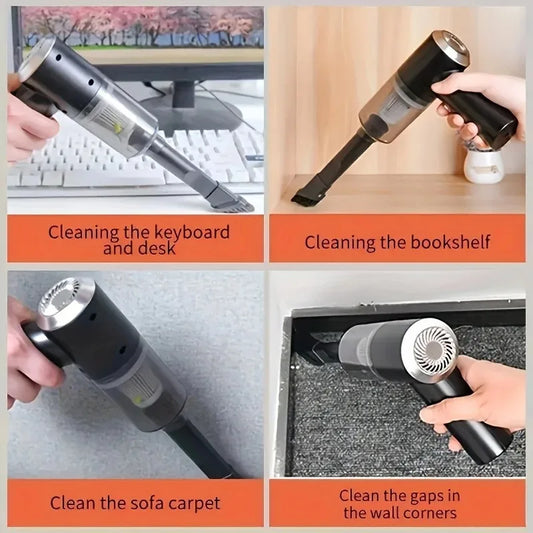 Cleaning the keyboard and desk

Cleaning the bookshelf

Clean the sofa carpet

Clean the gaps in the wall corners